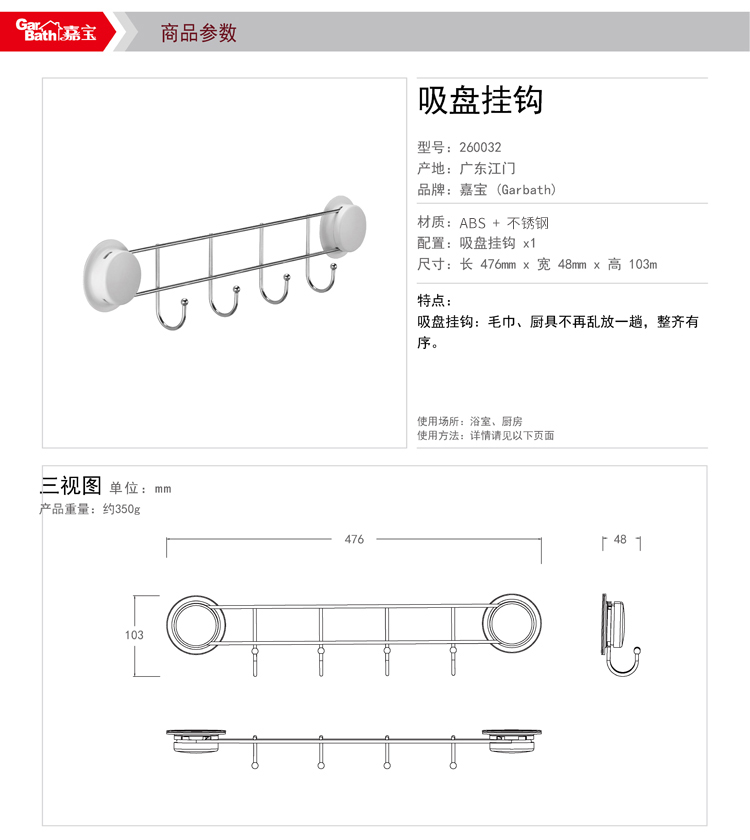 Gar Bath 嘉宝

商品参数

吸盘挂钩

型号：260032
产地：广东江门
品牌：嘉宝 (Garbath)

材质：ABS + 不锈钢
配置：吸盘挂钩 x1
尺寸：长 476mm x 宽 48mm x 高 103m

特点：
吸盘挂钩：毛巾、厨具不再乱放一趟，整齐有序。

使用场所：浴室、厨房
使用方法：详情请见以下页面

三视图 单位：mm
产品重量：约350g

476

48

103