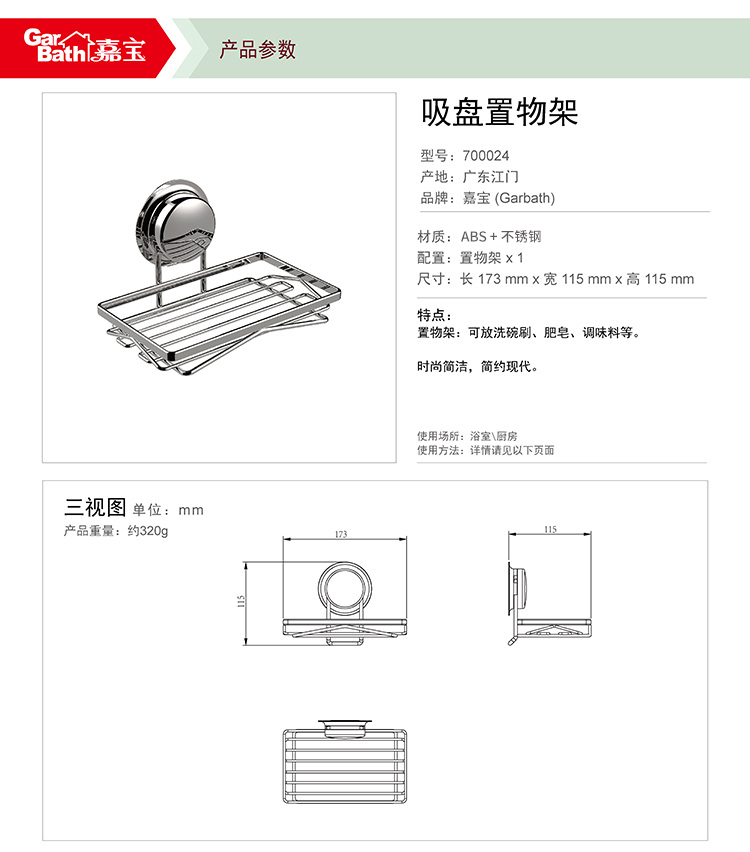 Gar Bath 嘉宝

产品参数

吸盘置物架

型号：700024
产地：广东江门
品牌：嘉宝 (Garbath)

材质：ABS + 不锈钢
配置：置物架 x 1
尺寸：长 173 mm x 宽 115 mm x 高 115 mm

特点：
置物架：可放洗碗刷、肥皂、调味料等。

时尚简洁，简约现代。

使用场所：浴室\厨房
使用方法：详情请见以下页面

三视图 单位：mm
产品重量：约320g

173
115
115